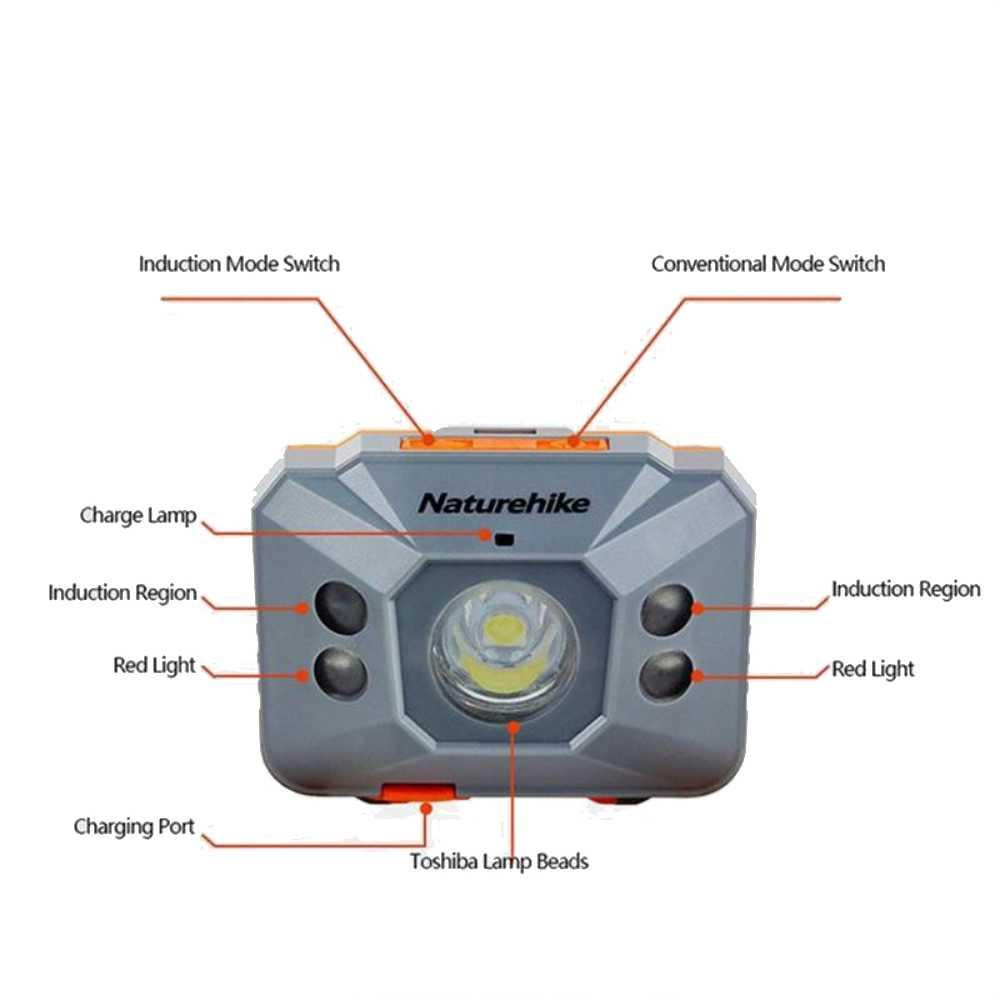 Induction Mode Switch

Conventional Mode Switch

Naturehike

Charge Lamp

Induction Region

Induction Region

Red Light

Red Light

Charging Port

Toshiba Lamp Beads